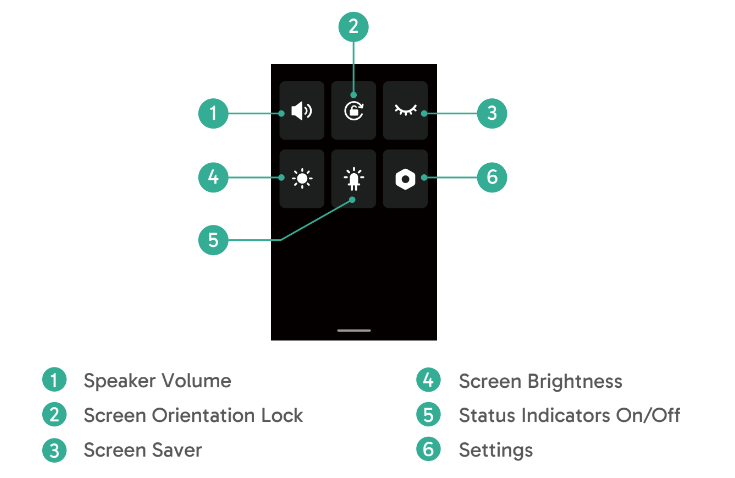 2

1

3

4

6

5

1 Speaker Volume

2 Screen Orientation Lock

3 Screen Saver

4 Screen Brightness

5 Status Indicators On/Off

6 Settings